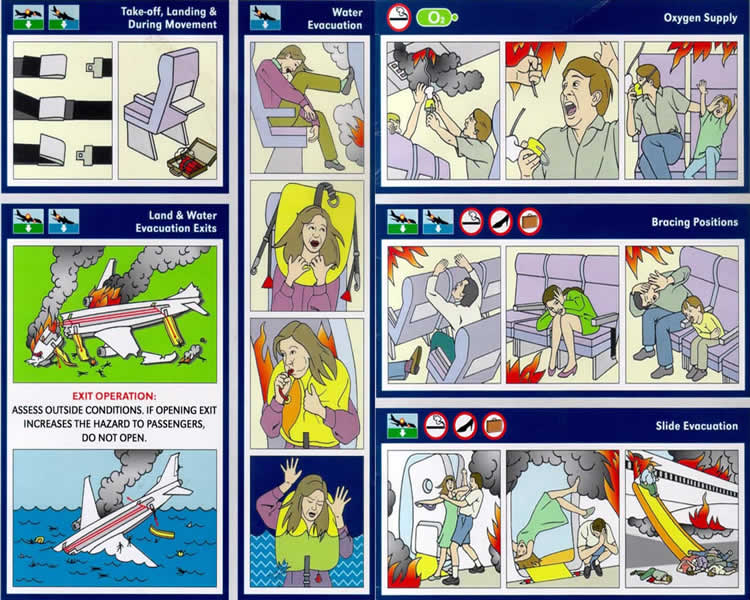 Take-off, Landing & During Movement

Land & Water Evacuation Exits

EXIT OPERATION:
ASSESS OUTSIDE CONDITIONS. IF OPENING EXIT INCREASES THE HAZARD TO PASSENGERS, DO NOT OPEN.

Water Evacuation

$O_2$

Oxygen Supply

Bracing Positions

Slide Evacuation